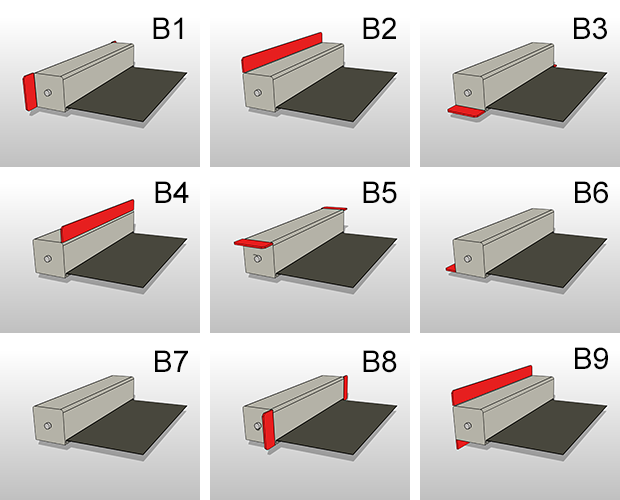 B1

B2

B3

B4

B5

B6

B7

B8

B9